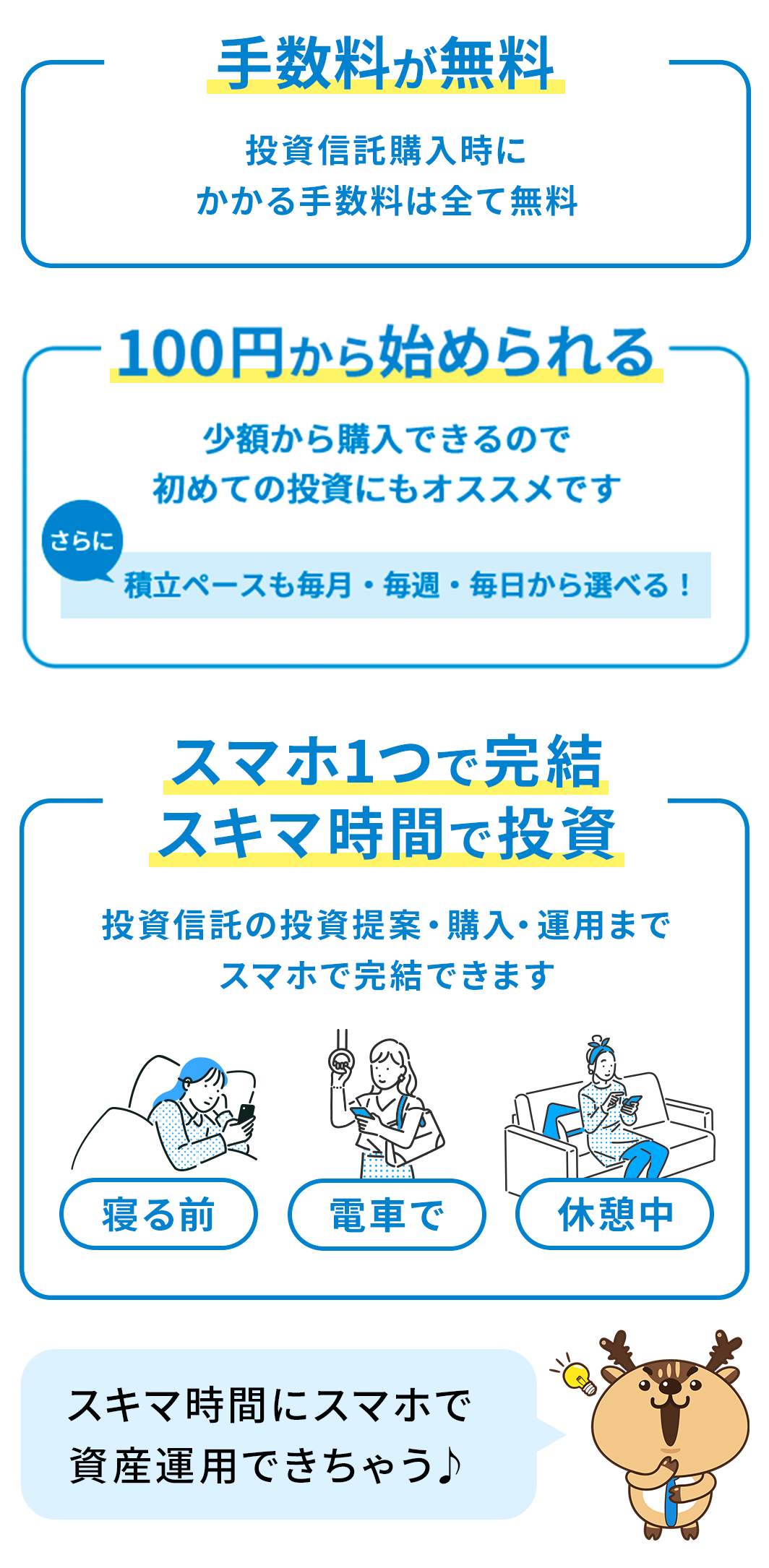 手数料が無料

投資信託購入時に
かかる手数料は全て無料

100円から始められる

少額から購入できるので
初めての投資にもオススメです

さらに

積立ペースも毎月・毎週・毎日から選べる！

スマホ1つで完結
スキマ時間で投資

投資信託の投資提案・購入・運用まで
スマホで完結できます

寝る前

電車で

休憩中

スキマ時間にスマホで
資産運用できちゃう♪