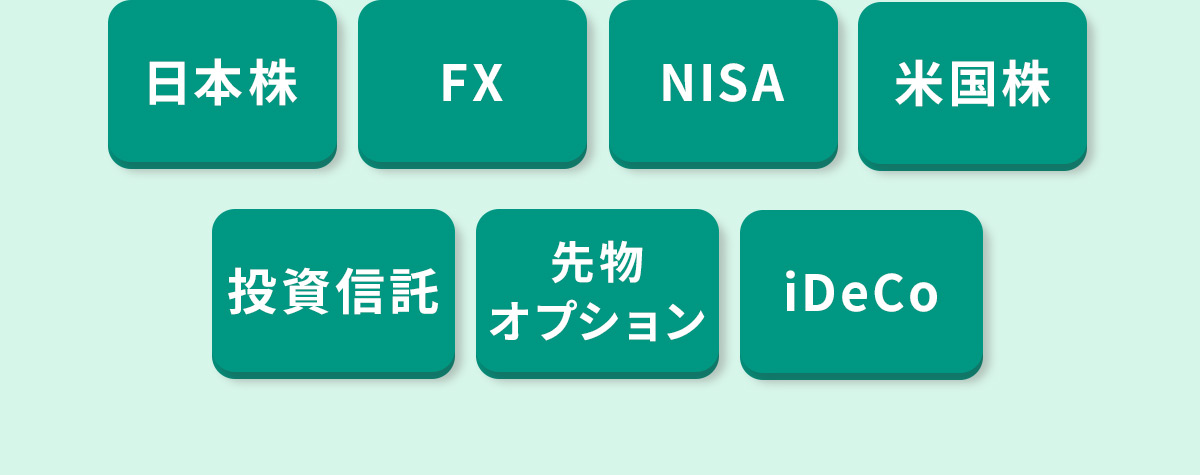 日本株

FX

NISA

米国株

投資信託

先物
オプション

iDeCo