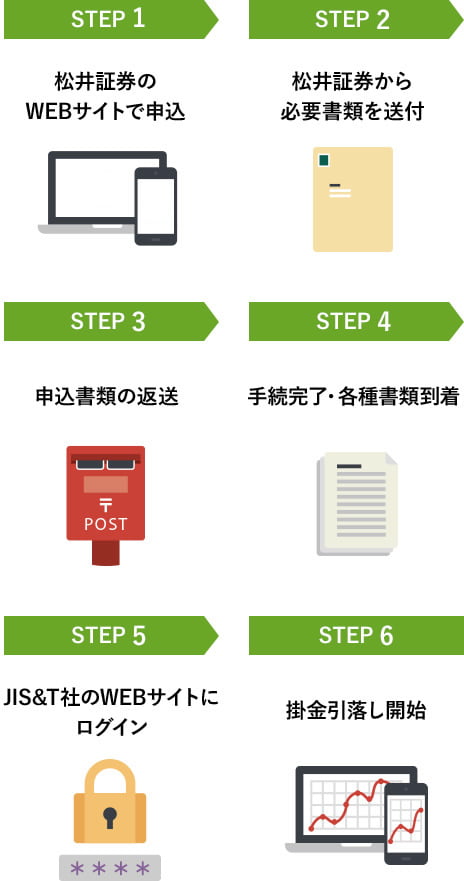 STEP 1

松井証券の
WEBサイトで申込

STEP 2

松井証券から
必要書類を送付

STEP 3

申込書類の返送

〒
POST

STEP 4

手続完了･各種書類到着

STEP 5

JIS&T社のWEBサイトに
ログイン

＊＊＊＊

STEP 6

掛金引落し開始